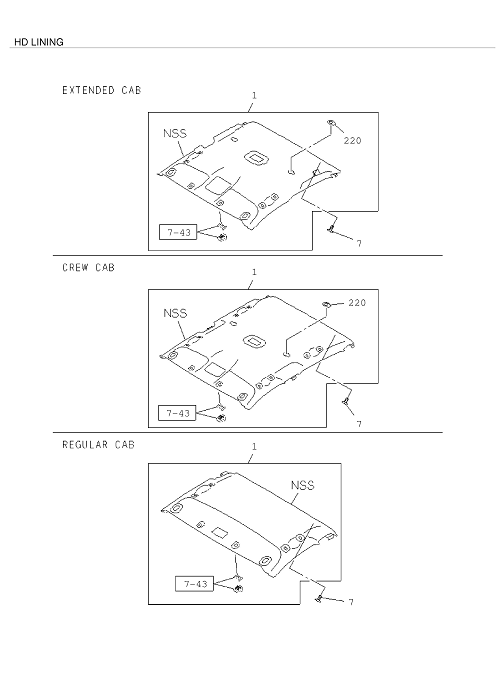 HD LINING

EXTENDED CAB

1

NSS

220

7-43

7

CREW CAB

1

NSS

220

7-43

7

REGULAR CAB

1

NSS

7-43

7